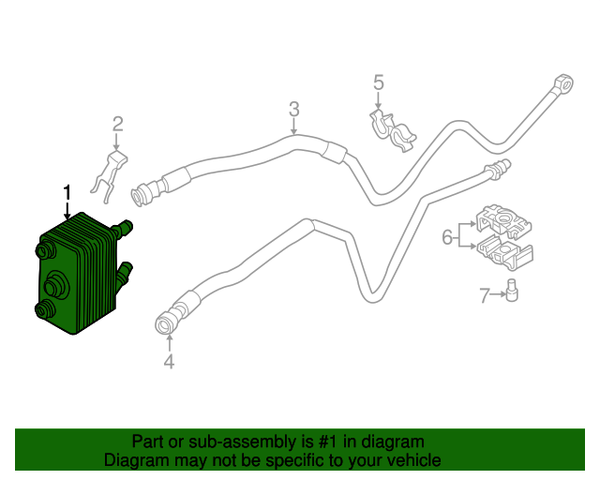 1
2
3
5
6
7
4

Part or sub-assembly is #1 in diagram
Diagram may not be specific to your vehicle