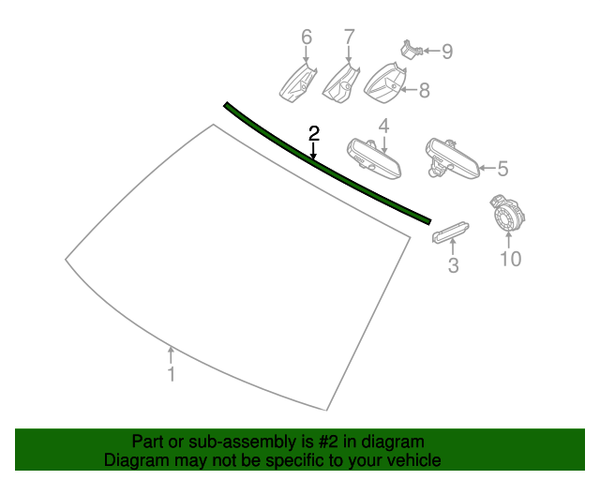 6
7
9
8
2
4
5
3
10
1

Part or sub-assembly is #2 in diagram
Diagram may not be specific to your vehicle