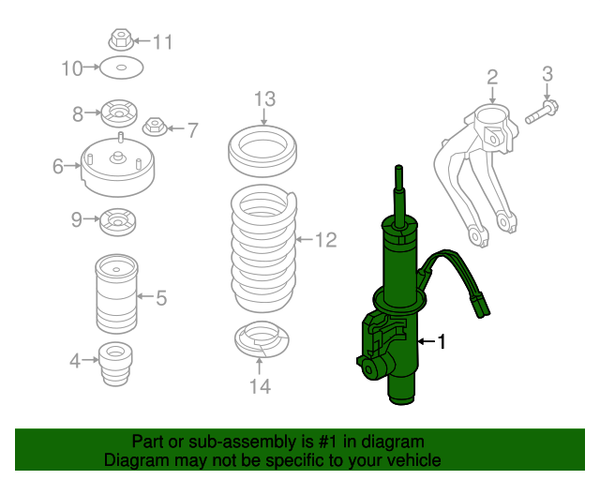 11
10
8
7
6
9
5
4
13
12
14
2
3
1

Part or sub-assembly is #1 in diagram
Diagram may not be specific to your vehicle