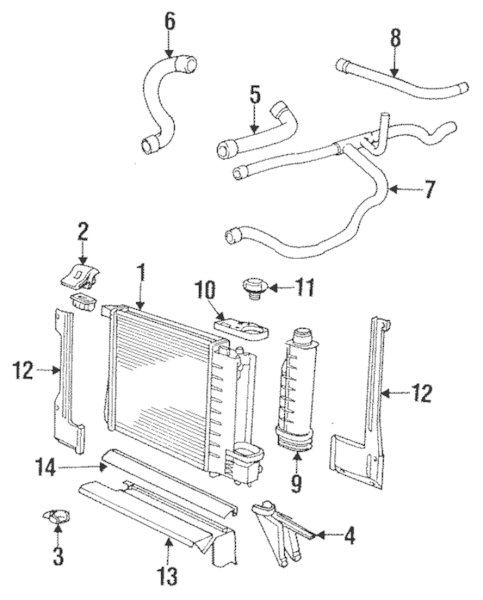 6
8
5
7
2
1
10
11
12
12
14
9
3
4
13