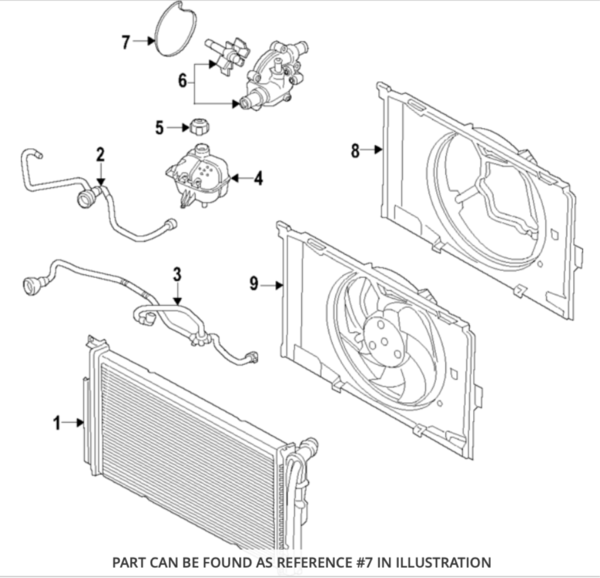 7
6
5
2
4
8
3
9
1

PART CAN BE FOUND AS REFERENCE #7 IN ILLUSTRATION