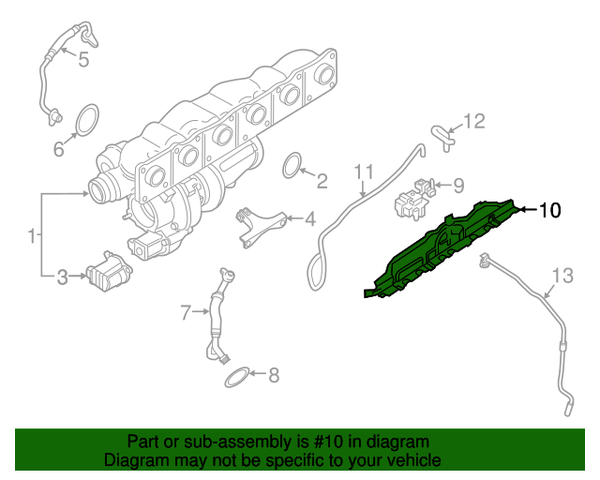 5
6
12
2
11
9
10
1
4
3
13
7
8

Part or sub-assembly is #10 in diagram
Diagram may not be specific to your vehicle