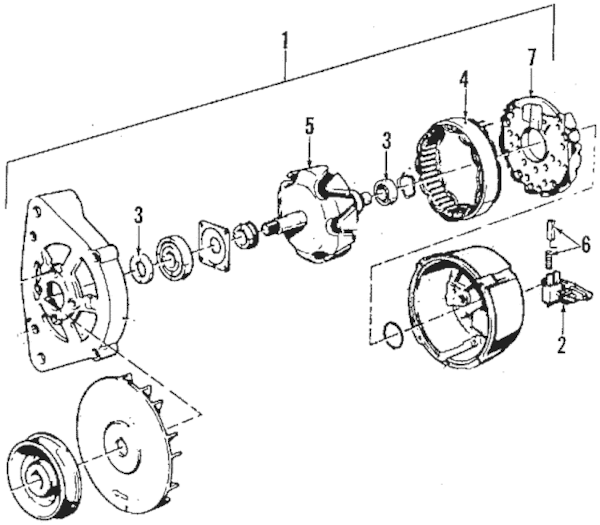 1
7
4
5
3
3
6
2