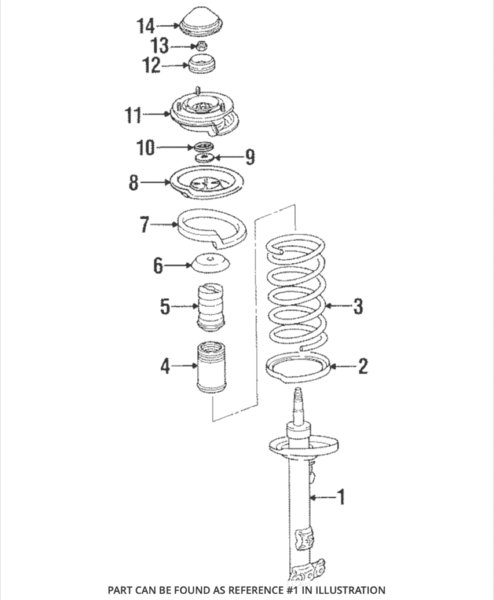 14
13
12
11
10
9
8
7
6
5
3
4
2
1
PART CAN BE FOUND AS REFERENCE #1 IN ILLUSTRATION