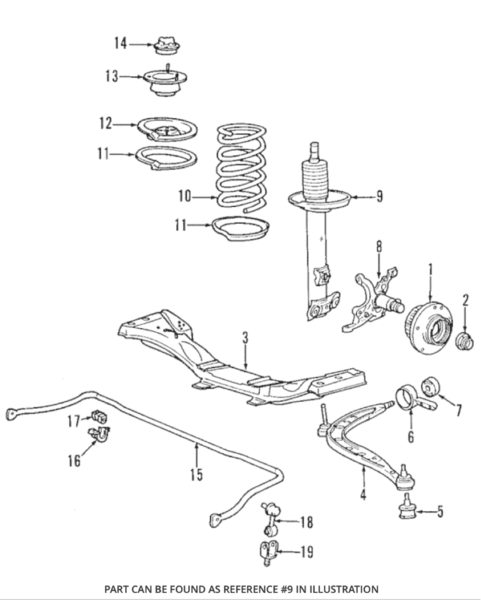 14
13
12
11
10
11
9
8
1
2
3
7
6
17
16
15
4
5
18
19

PART CAN BE FOUND AS REFERENCE #9 IN ILLUSTRATION