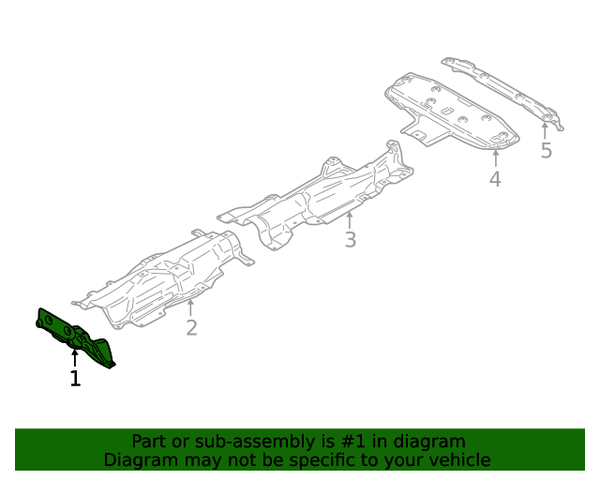 5
4
3
2
1

Part or sub-assembly is #1 in diagram
Diagram may not be specific to your vehicle