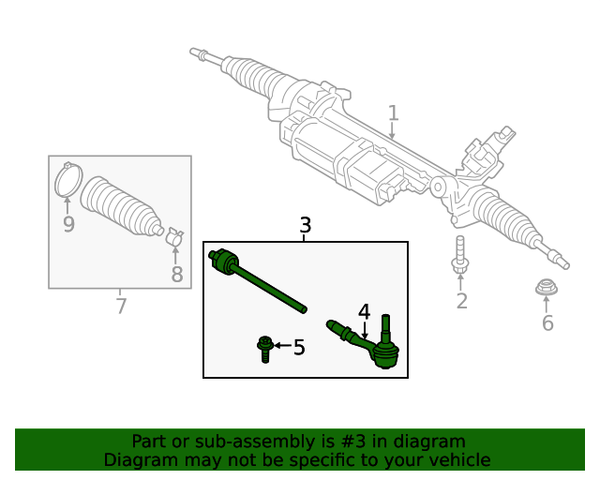 1
9
8
7
3
4
5
2
6

Part or sub-assembly is #3 in diagram
Diagram may not be specific to your vehicle