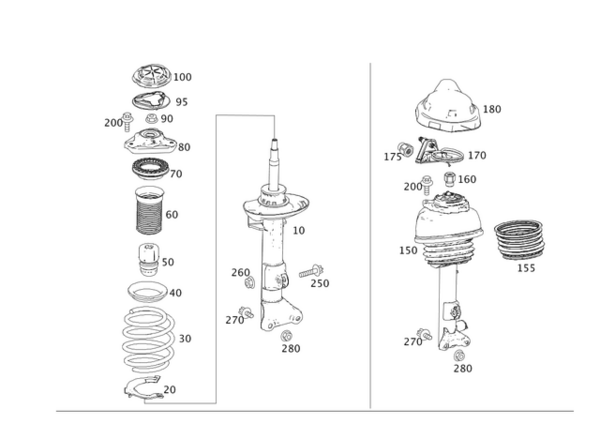 100
95
200
90
80
70
60
50
40
30
20
10
260
250
270
280
180
175
170
200
160
150
155
270
280