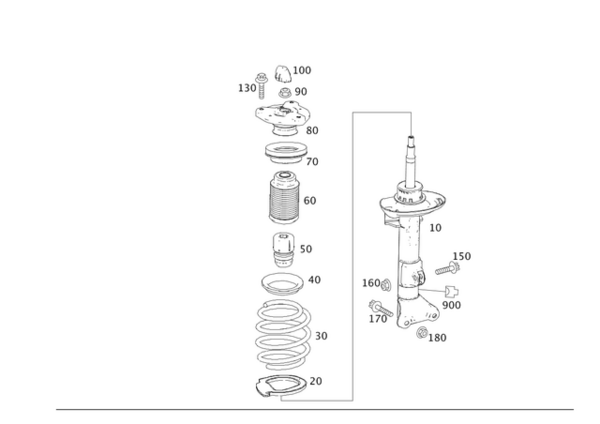 100
130
90
80
70
60
50
40
30
20
10
150
160
900
170
180